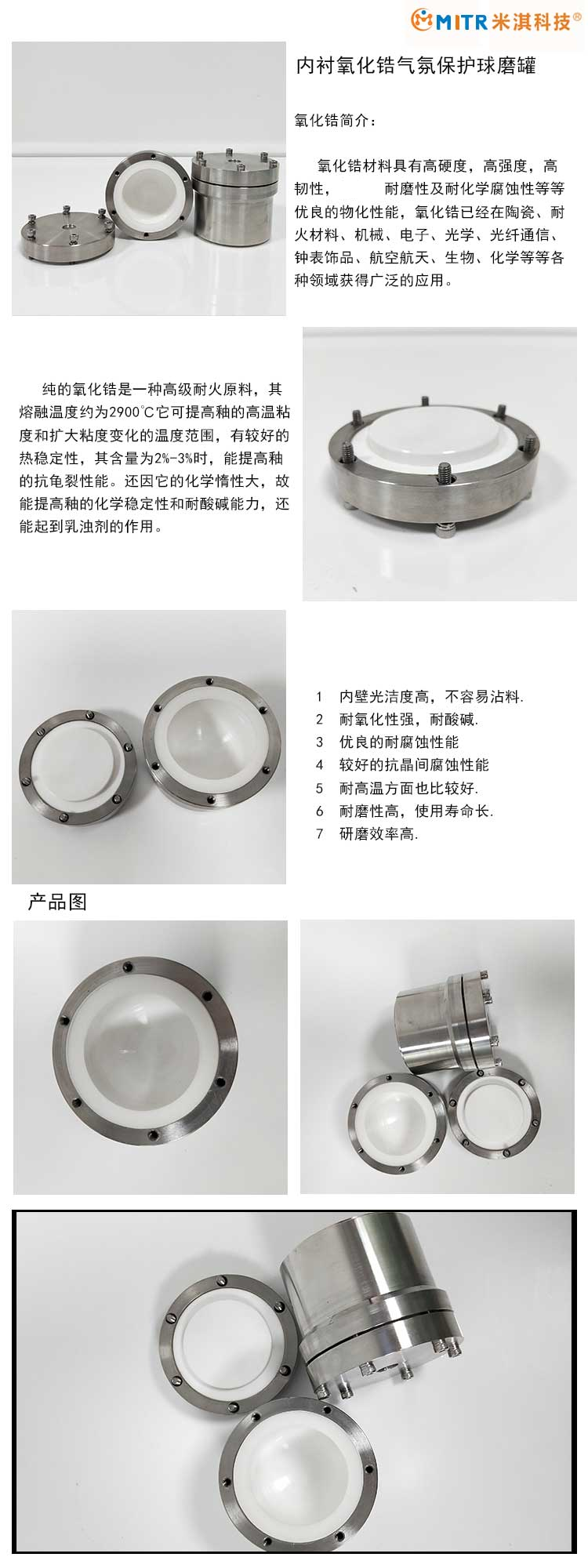 MITR 米淇科技®

内衬氧化锆气氛保护球磨罐

氧化锆简介：

氧化锆材料具有高硬度，高强度，高韧性， 耐磨性及耐化学腐蚀性等等优良的物化性能，氧化锆已经在陶瓷、耐火材料、机械、电子、光学、光纤通信、钟表饰品、航空航天、生物、化学等等各种领域获得广泛的应用。

纯的氧化锆是一种高级耐火原料，其熔融温度约为2900℃它可提高釉的高温粘度和扩大粘度变化的温度范围，有较好的热稳定性，其含量为2%-3%时，能提高釉的抗龟裂性能。还因它的化学惰性大，故能提高釉的化学稳定性和耐酸碱能力，还能起到乳浊剂的作用。

1 内壁光洁度高，不容易沾料.
2 耐氧化性强，耐酸碱.
3 优良的耐腐蚀性能
4 较好的抗晶间腐蚀性能
5 耐高温方面也比较好.
6 耐磨性高，使用寿命长.
7 研磨效率高.

产品图