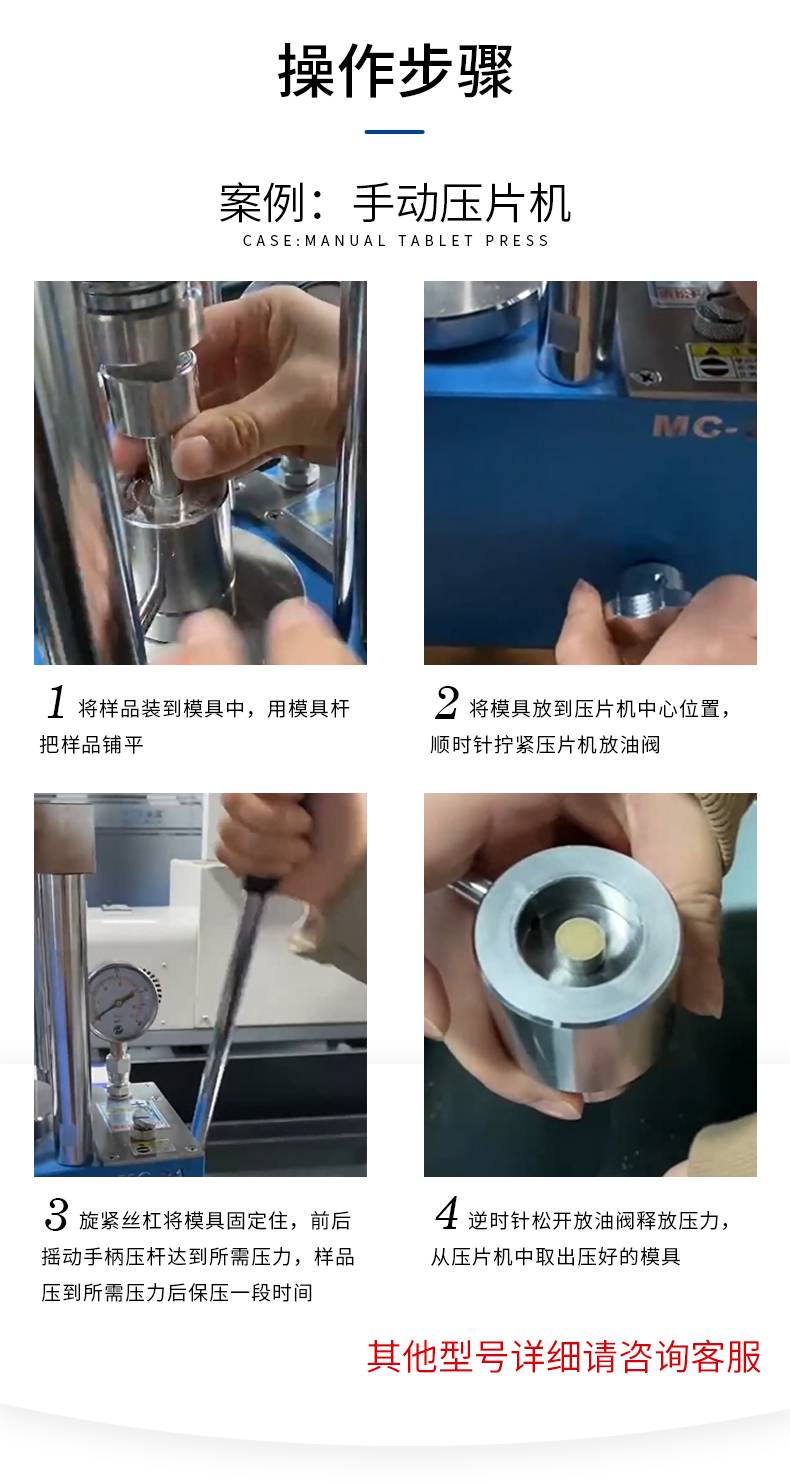 操作步骤

案例：手动压片机
CASE:MANUAL TABLET PRESS

MC-

1 将样品装到模具中，用模具杆把样品铺平

2 将模具放到压片机中心位置，顺时针拧紧压片机放油阀

3 旋紧丝杠将模具固定住，前后摇动手柄压杆达到所需压力，样品压到所需压力后保压一段时间

4 逆时针松开放油阀释放压力，从压片机中取出压好的模具

其他型号详细请咨询客服